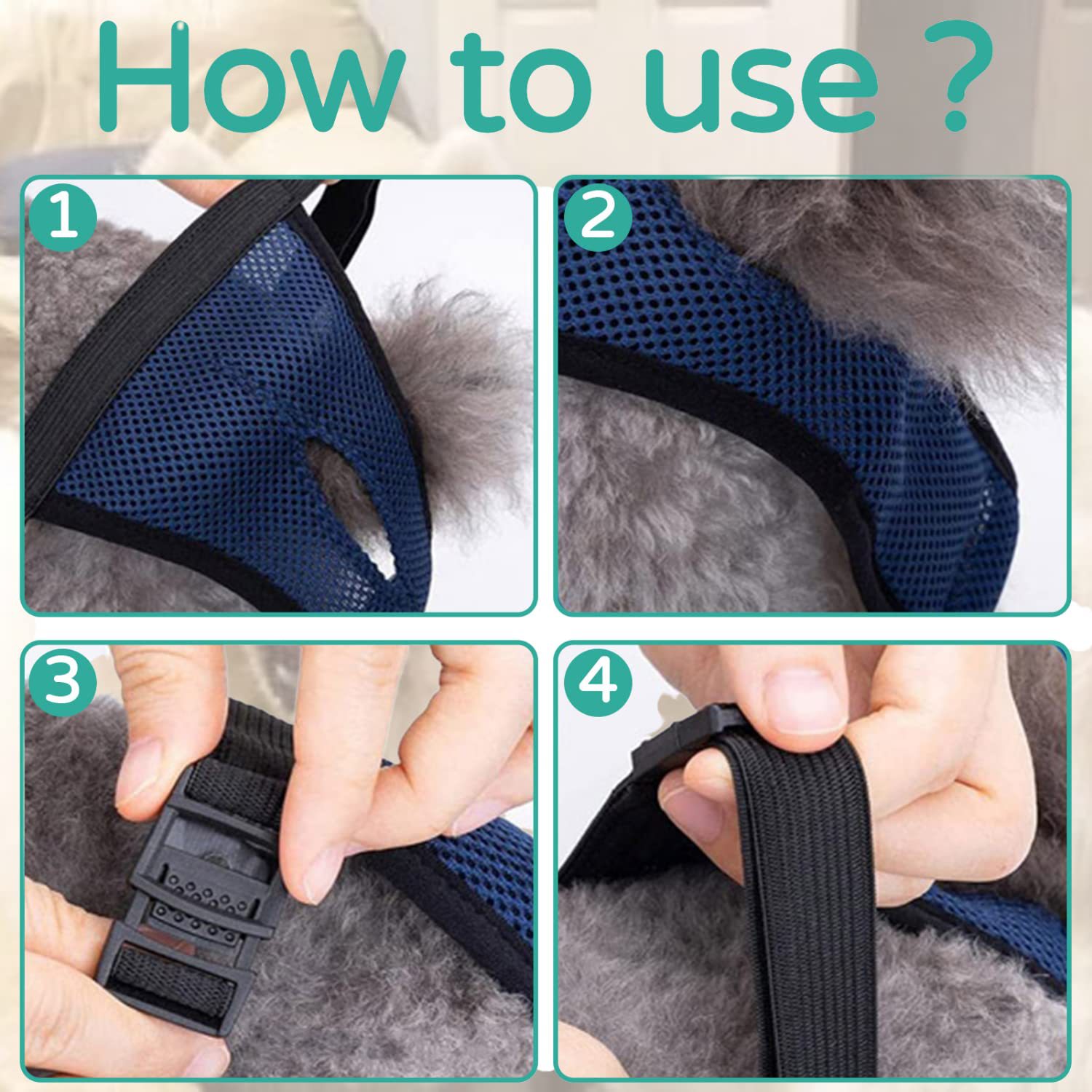 How to use ?

1

2

3

4